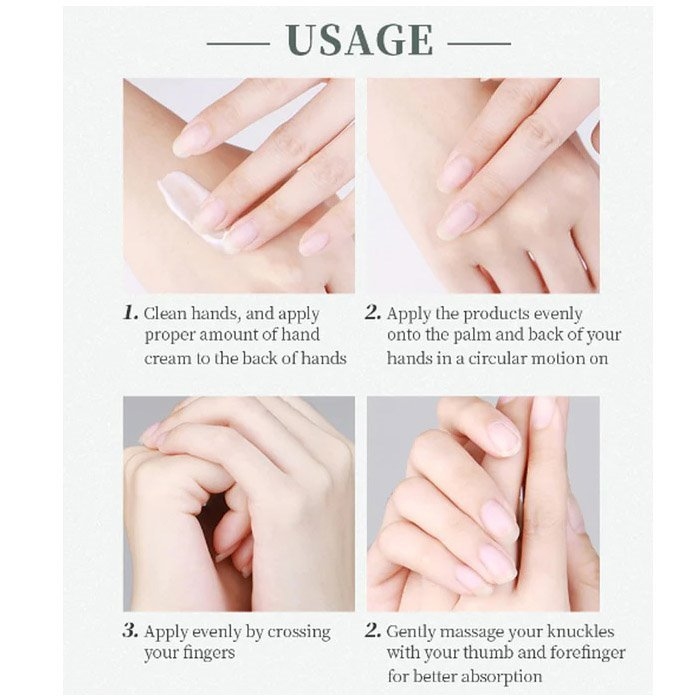 USAGE

1. Clean hands, and apply proper amount of hand cream to the back of hands

2. Apply the products evenly onto the palm and back of your hands in a circular motion on

3. Apply evenly by crossing your fingers

2. Gently massage your knuckles with your thumb and forefinger for better absorption