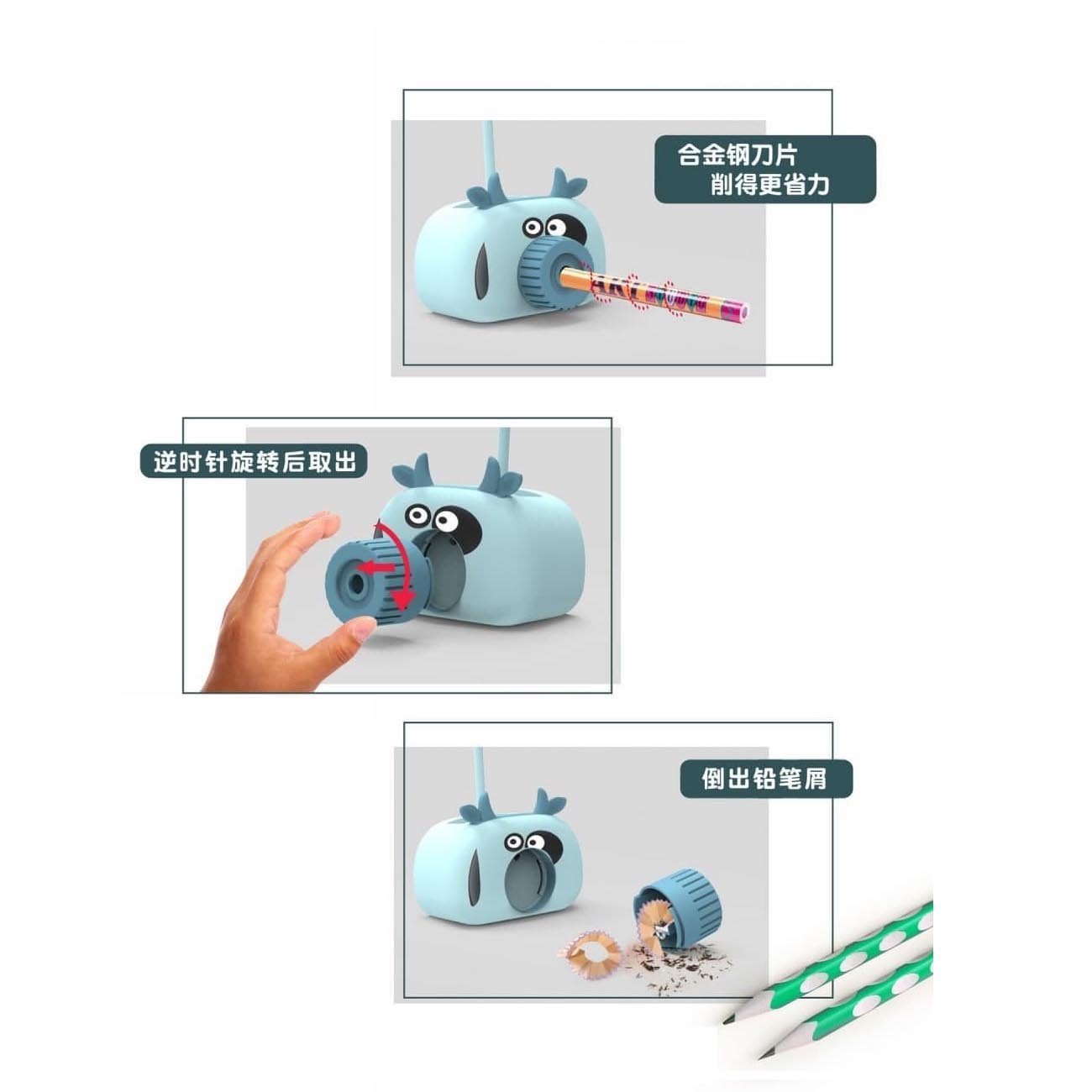 合金钢刀片
削得更省力

逆时针旋转后取出

倒出铅笔屑