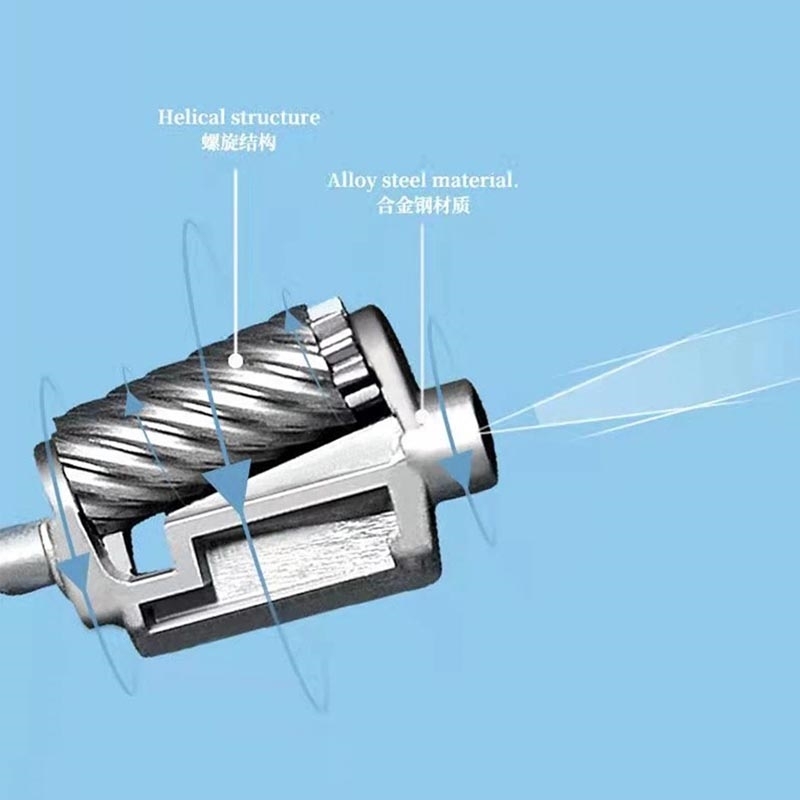 Helical structure
螺旋结构

Alloy steel material.
合金钢材质